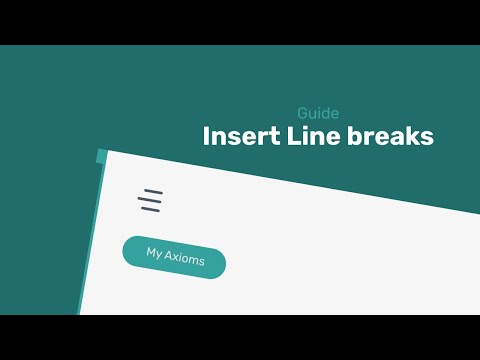 Guide
Insert Line breaks

My Axioms