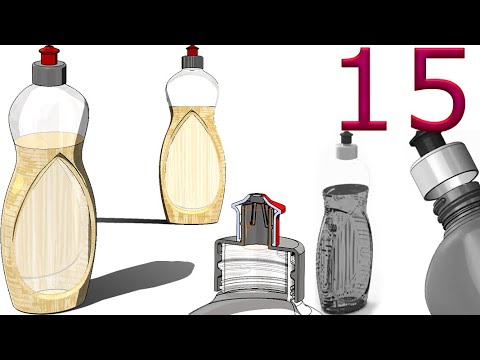 15