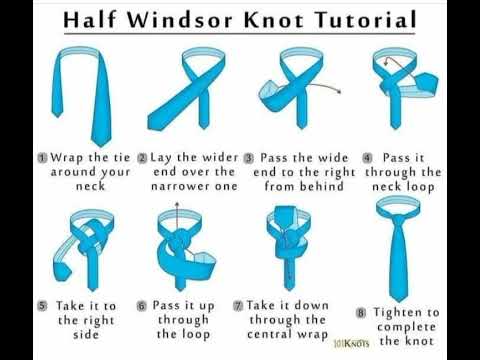 Half Windsor Knot Tutorial

1 Wrap the tie around your neck

2 Lay the wider end over the narrower one

3 Pass the wide end to the right from behind

4 Pass it through the neck loop

5 Take it to the right side

6 Pass it up through the loop

7 Take it down through the central wrap

8 Tighten to complete the knot

101KNOTS